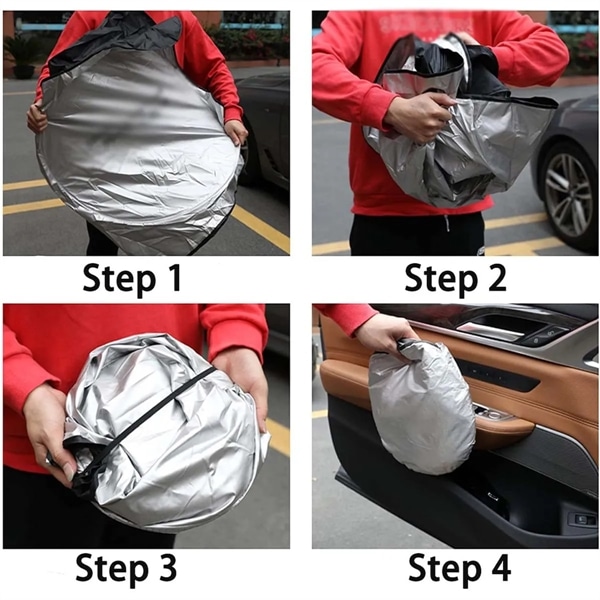 Step 1

Step 2

Step 3

Step 4