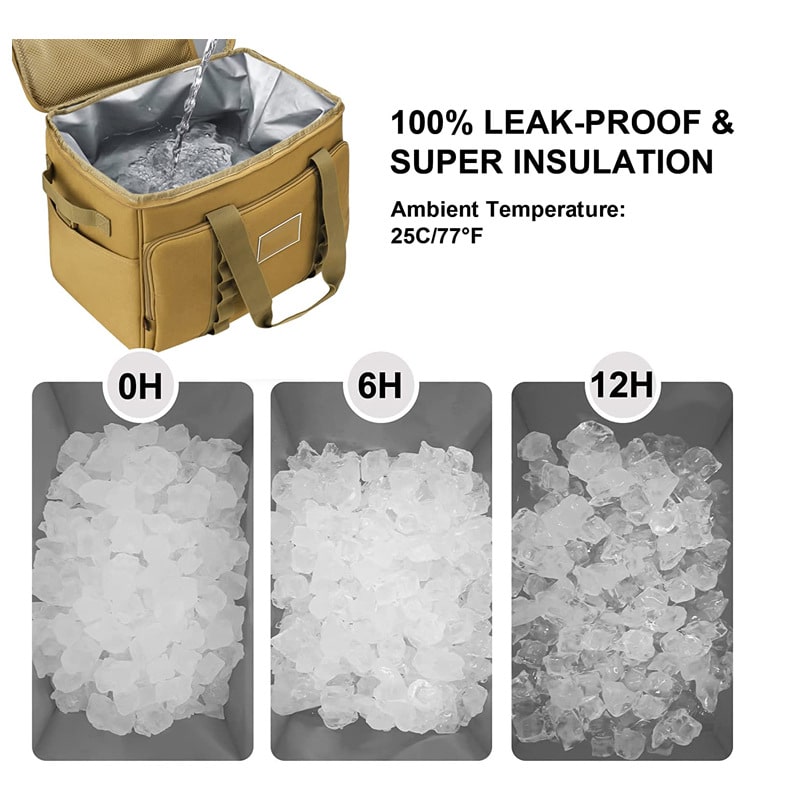 100% LEAK-PROOF & SUPER INSULATION

Ambient Temperature: 25C/77°F

0H

6H

12H