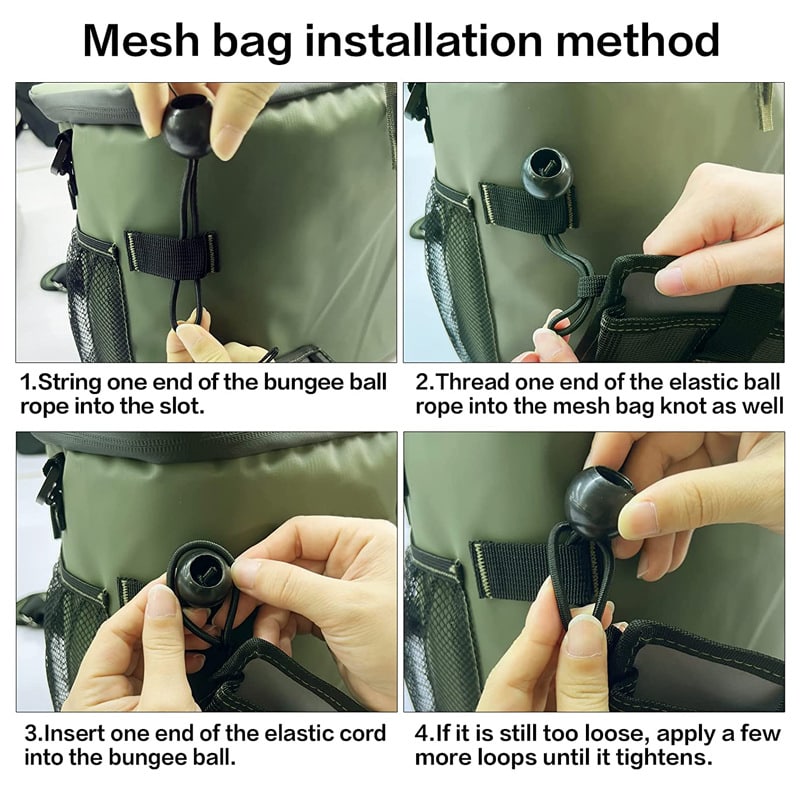 Mesh bag installation method

1.String one end of the bungee ball rope into the slot.

2.Thread one end of the elastic ball rope into the mesh bag knot as well

3.Insert one end of the elastic cord into the bungee ball.

4.If it is still too loose, apply a few more loops until it tightens.